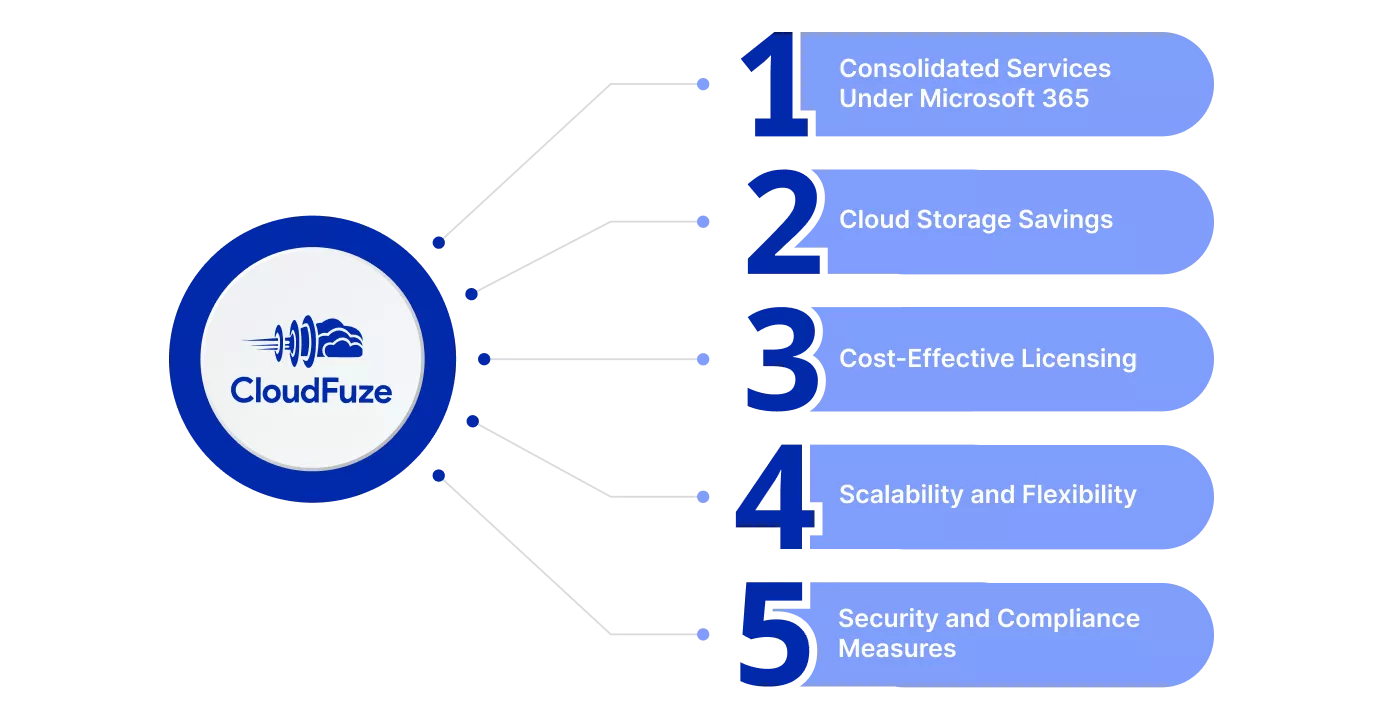 CloudFuze

1 Consolidated Services Under Microsoft 365

2 Cloud Storage Savings

3 Cost-Effective Licensing

4 Scalability and Flexibility

5 Security and Compliance Measures