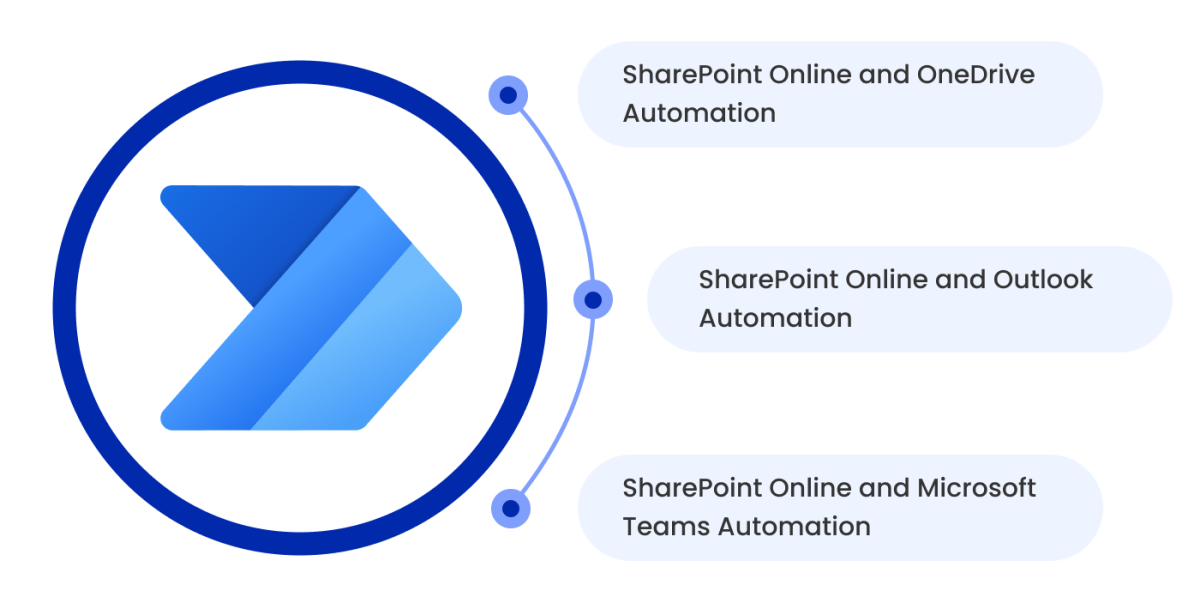 SharePoint Online and OneDrive Automation

SharePoint Online and Outlook Automation

SharePoint Online and Microsoft Teams Automation