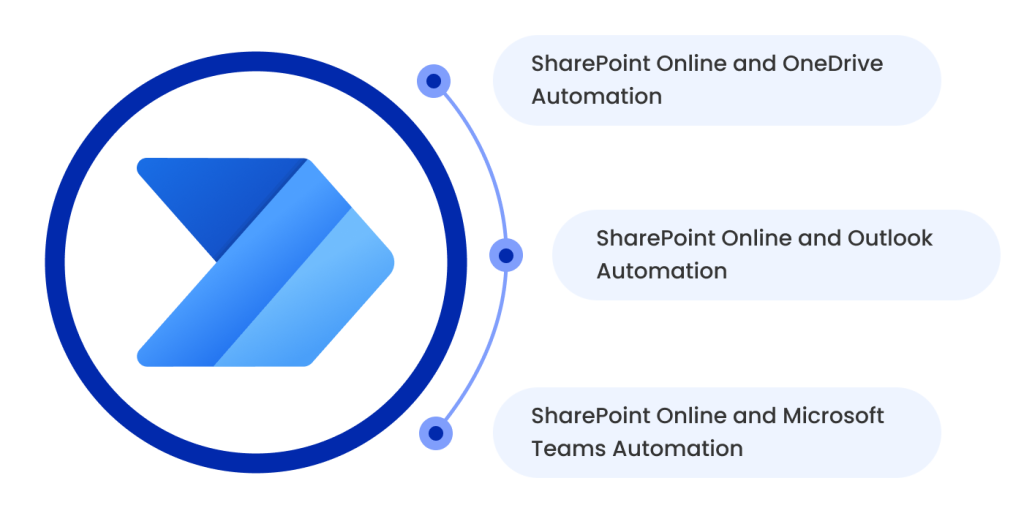 SharePoint Online and OneDrive Automation

SharePoint Online and Outlook Automation

SharePoint Online and Microsoft Teams Automation