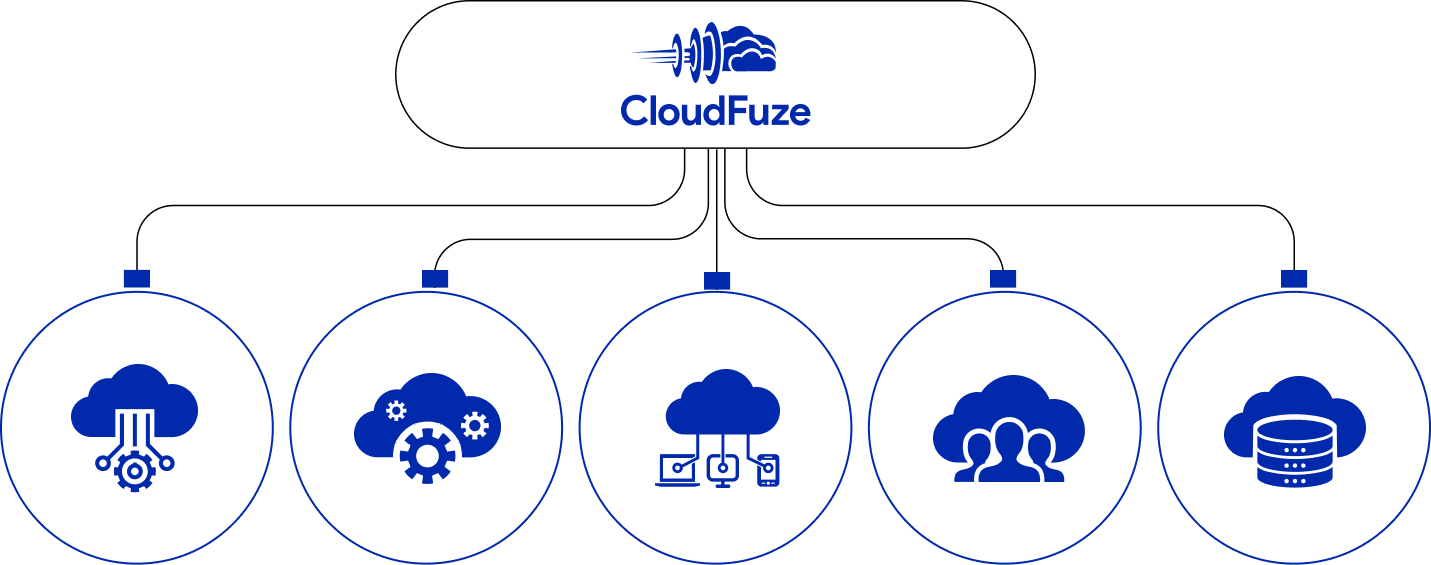 CloudFuze