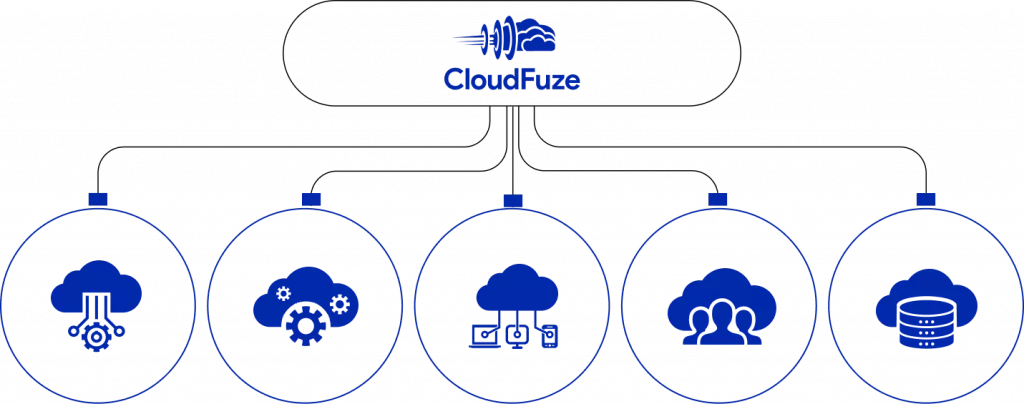 CloudFuze