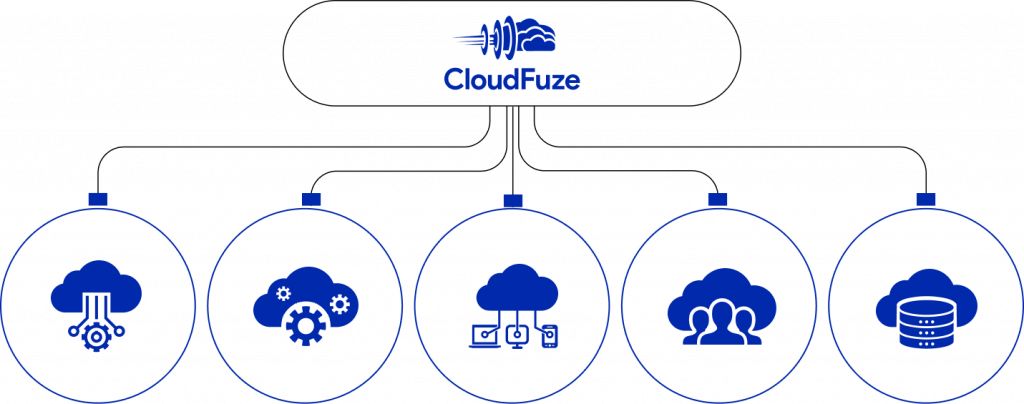 CloudFuze